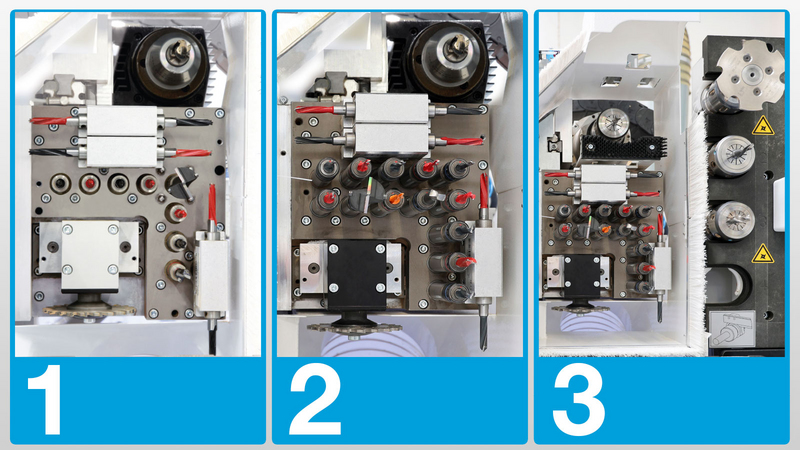 1

2

3